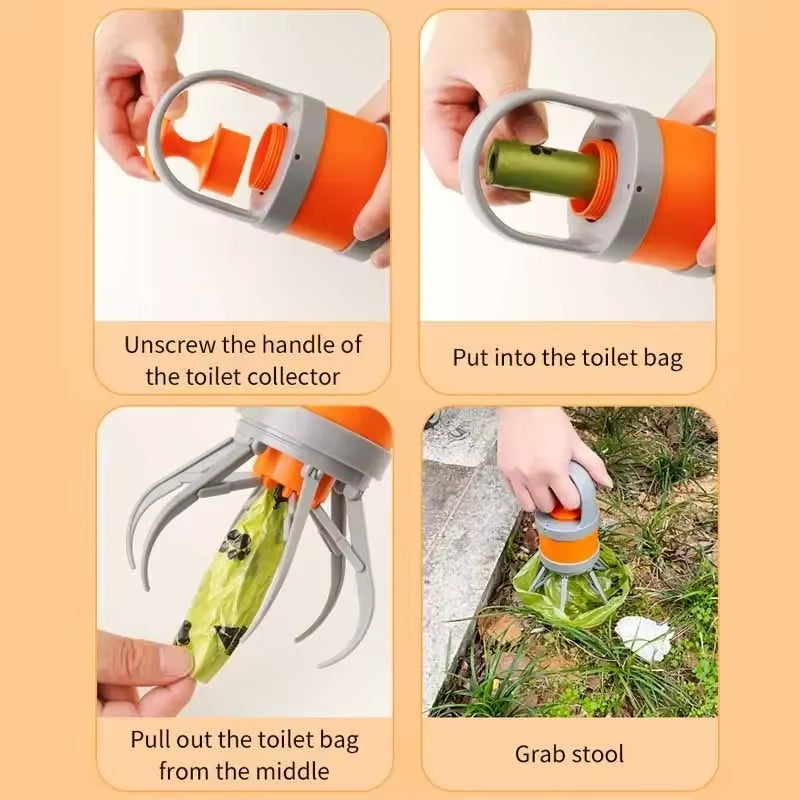 Unscrew the handle of the toilet collector

Put into the toilet bag

Pull out the toilet bag from the middle

Grab stool